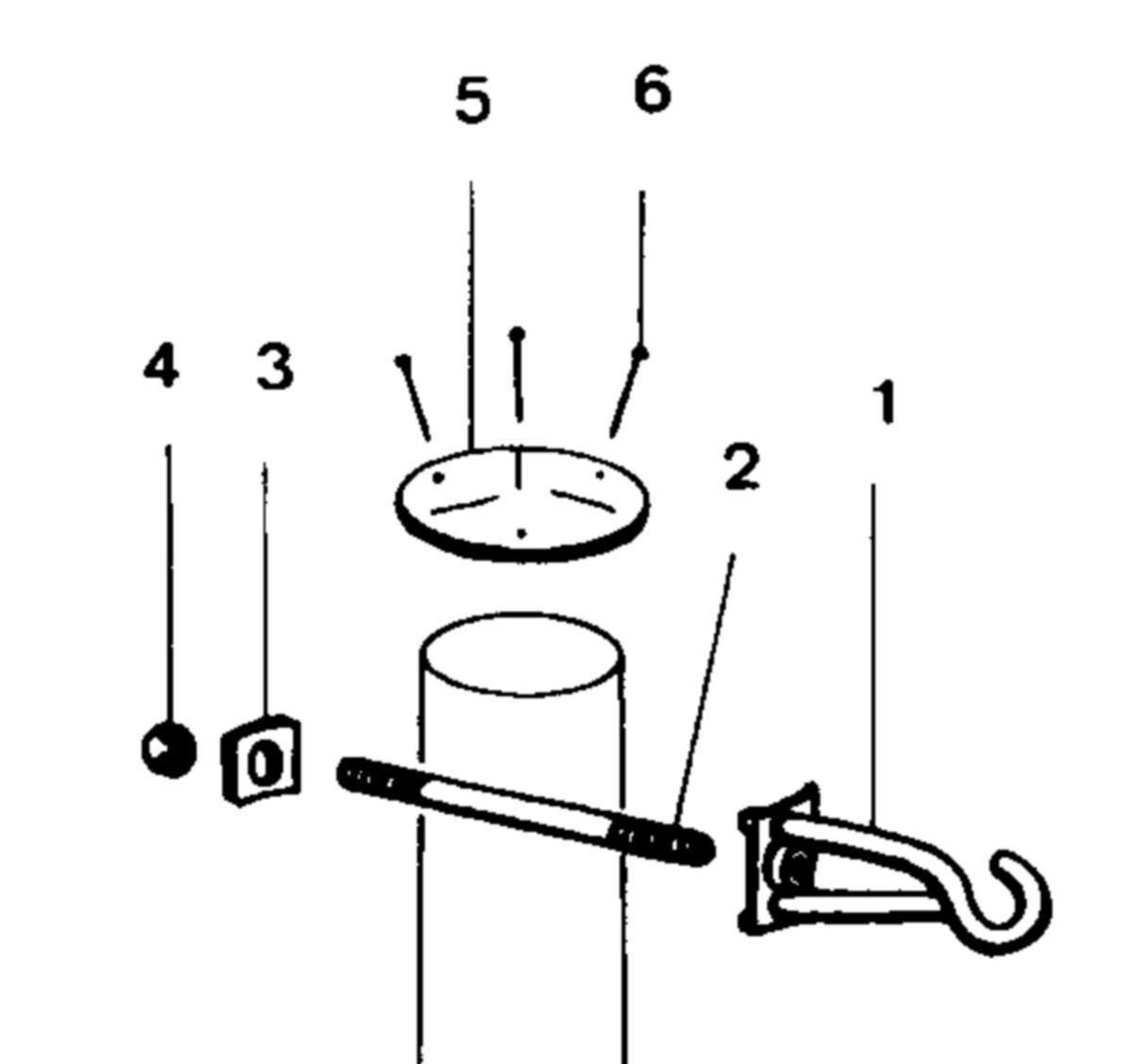 5
6
4
3
1
2