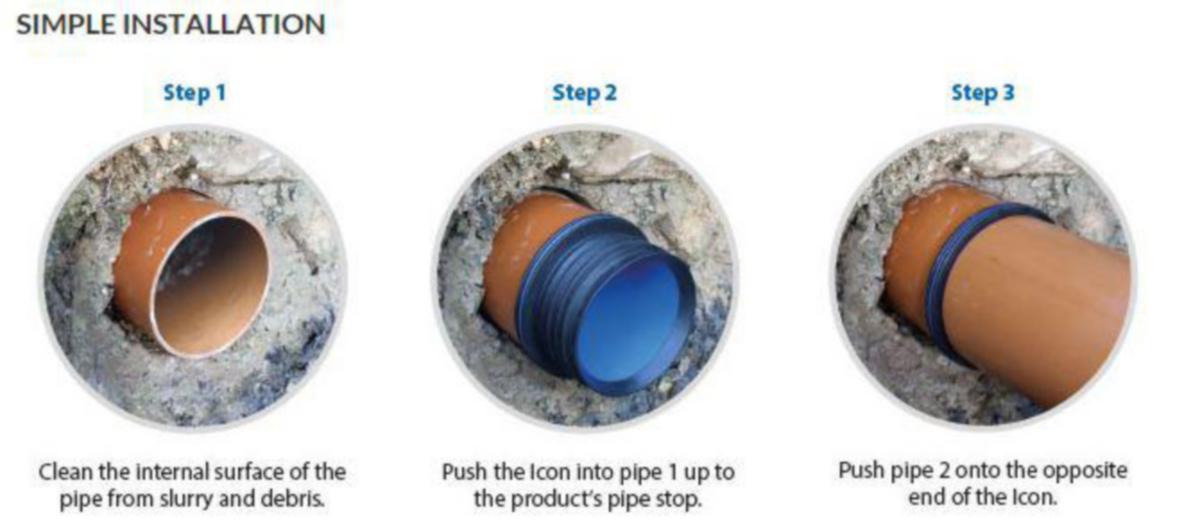 SIMPLE INSTALLATION

Step 1

Clean the internal surface of the pipe from slurry and debris.

Step 2

Push the Icon into pipe 1 up to the product's pipe stop.

Step 3

Push pipe 2 onto the opposite end of the Icon.