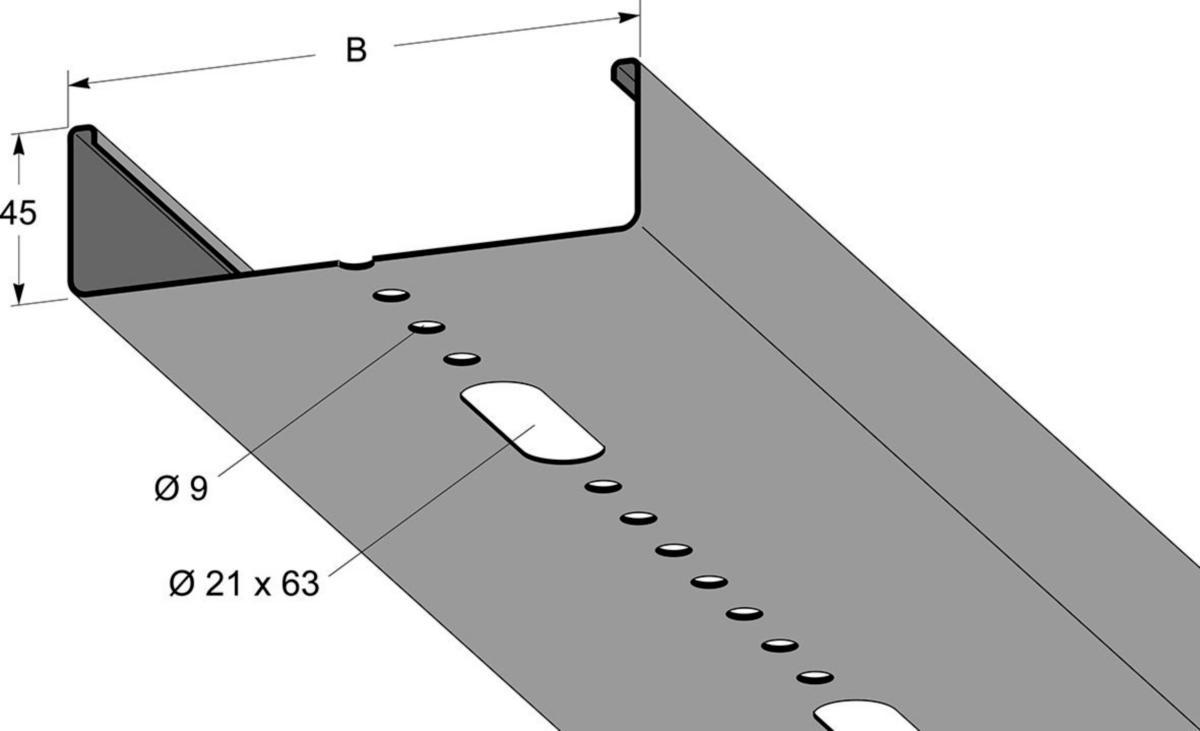 B

45

Ø 9

Ø 21 x 63